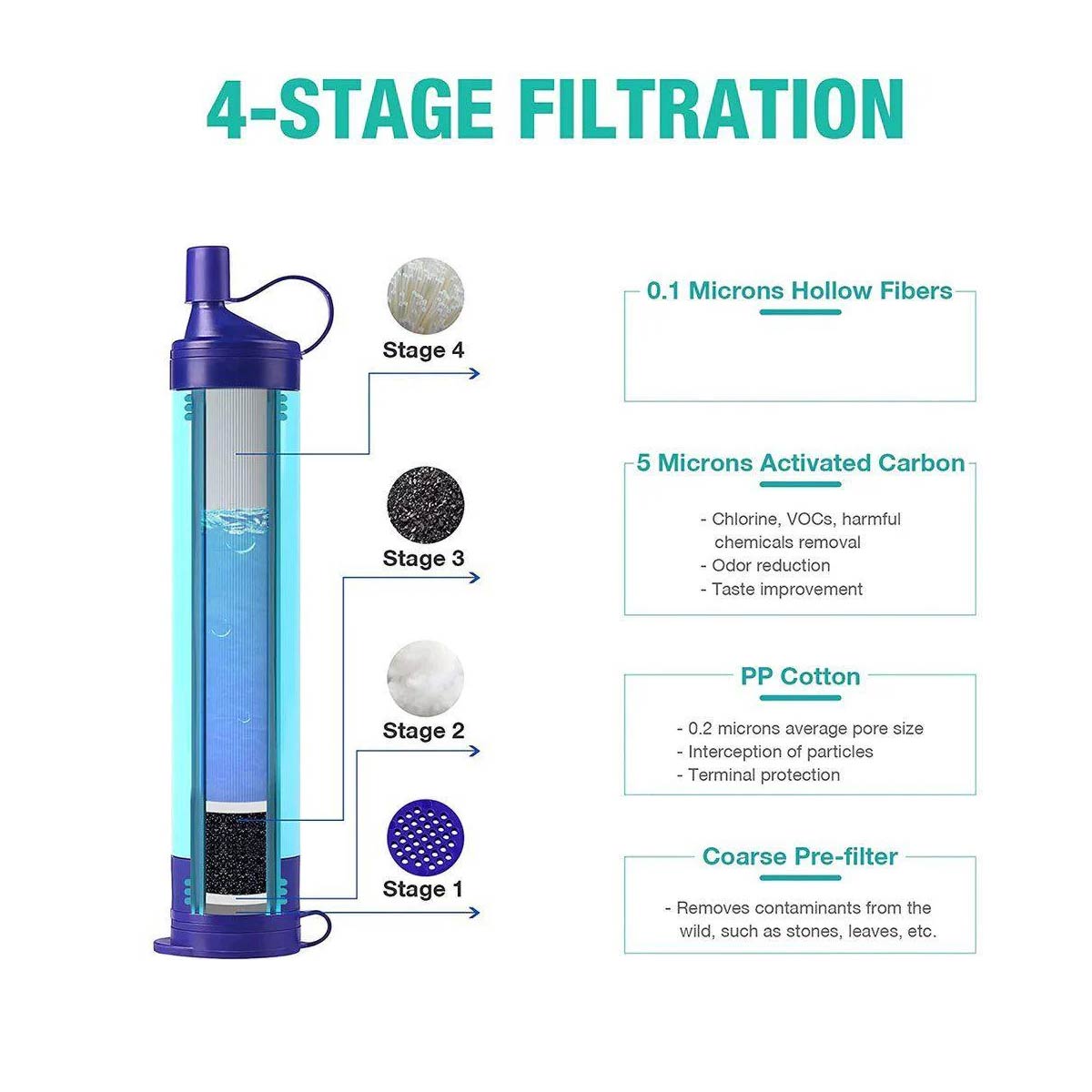 4-STAGE FILTRATION

Stage 4

Stage 3

Stage 2

Stage 1

0.1 Microns Hollow Fibers

5 Microns Activated Carbon

- Chlorine, VOCs, harmful chemicals removal
- Odor reduction
- Taste improvement

PP Cotton

- 0.2 microns average pore size
- Interception of particles
- Terminal protection

Coarse Pre-filter

- Removes contaminants from the wild, such as stones, leaves, etc.